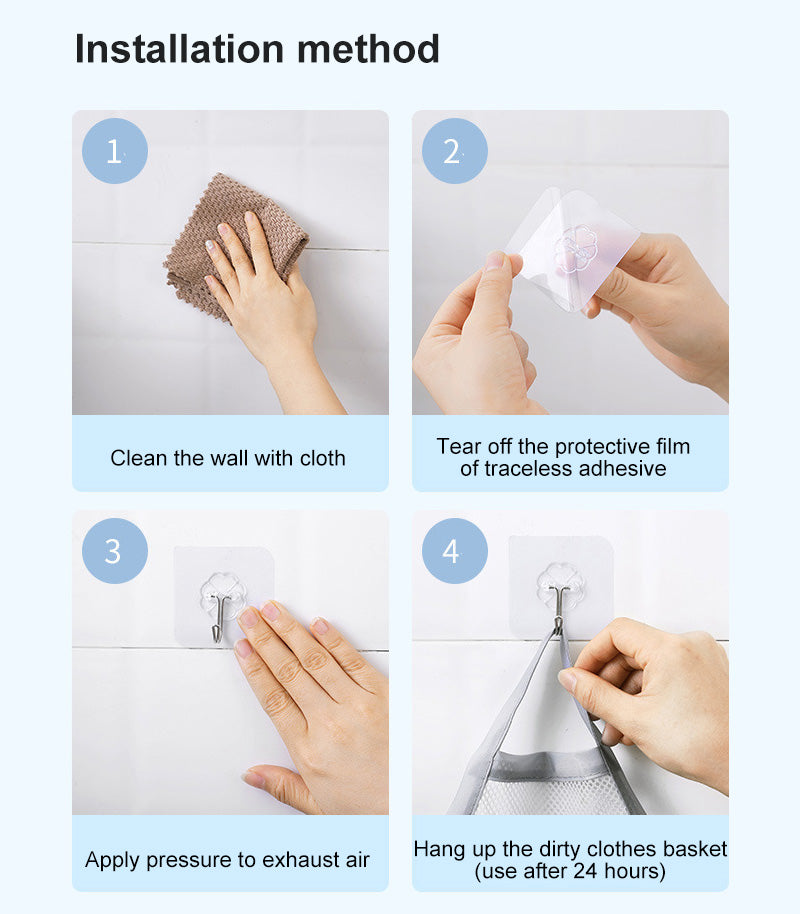 Installation method

1

Clean the wall with cloth

2

Tear off the protective film of traceless adhesive

3

Apply pressure to exhaust air

4

Hang up the dirty clothes basket (use after 24 hours)