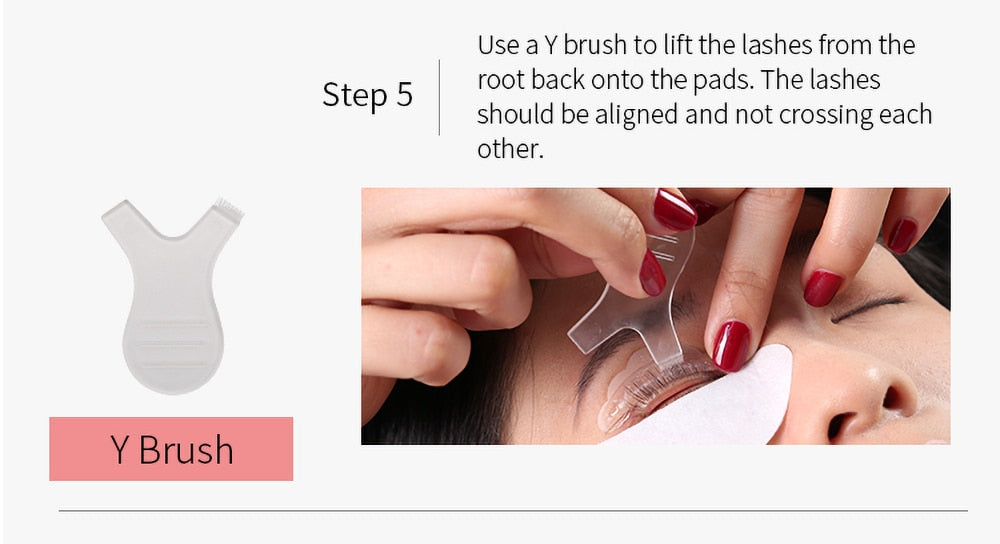 Step 5

Use a Y brush to lift the lashes from the root back onto the pads. The lashes should be aligned and not crossing each other.

Y Brush